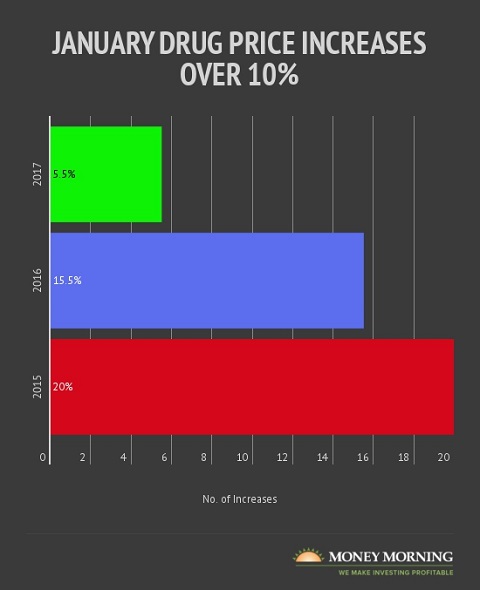 JANUARY DRUG PRICE INCREASES OVER 10%

2017
5.5%

2016
15.5%

2015
20%

0 2 4 6 8 10 12 14 16 18 20

No. of Increases

MONEY MORNING
WE MAKE INVESTING PROFITABLE